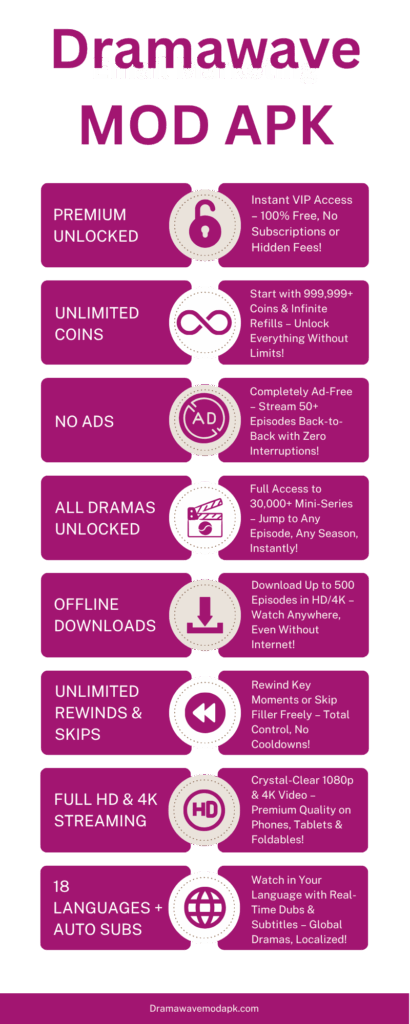 Dramawave MOD APK

PREMIUM UNLOCKED

Instant VIP Access – 100% Free, No Subscriptions or Hidden Fees!

UNLIMITED COINS

Start with 999,999+ Coins & Infinite Refills – Unlock Everything Without Limits!

NO ADS

AD

Completely Ad-Free – Stream 50+ Episodes Back-to-Back with Zero Interruptions!

ALL DRAMAS UNLOCKED

Full Access to 30,000+ Mini-Series – Jump to Any Episode, Any Season, Instantly!

OFFLINE DOWNLOADS

Download Up to 500 Episodes in HD/4K – Watch Anywhere, Even Without Internet!

UNLIMITED REWINDS & SKIPS

Rewind Key Moments or Skip Filler Freely – Total Control, No Cooldowns!

FULL HD & 4K STREAMING

HD

Crystal-Clear 1080p & 4K Video – Premium Quality on Phones, Tablets & Foldables!

18 LANGUAGES + AUTO SUBS

Watch in Your Language with Real-Time Dubs & Subtitles – Global Dramas, Localized!

Dramawavemodapk.com